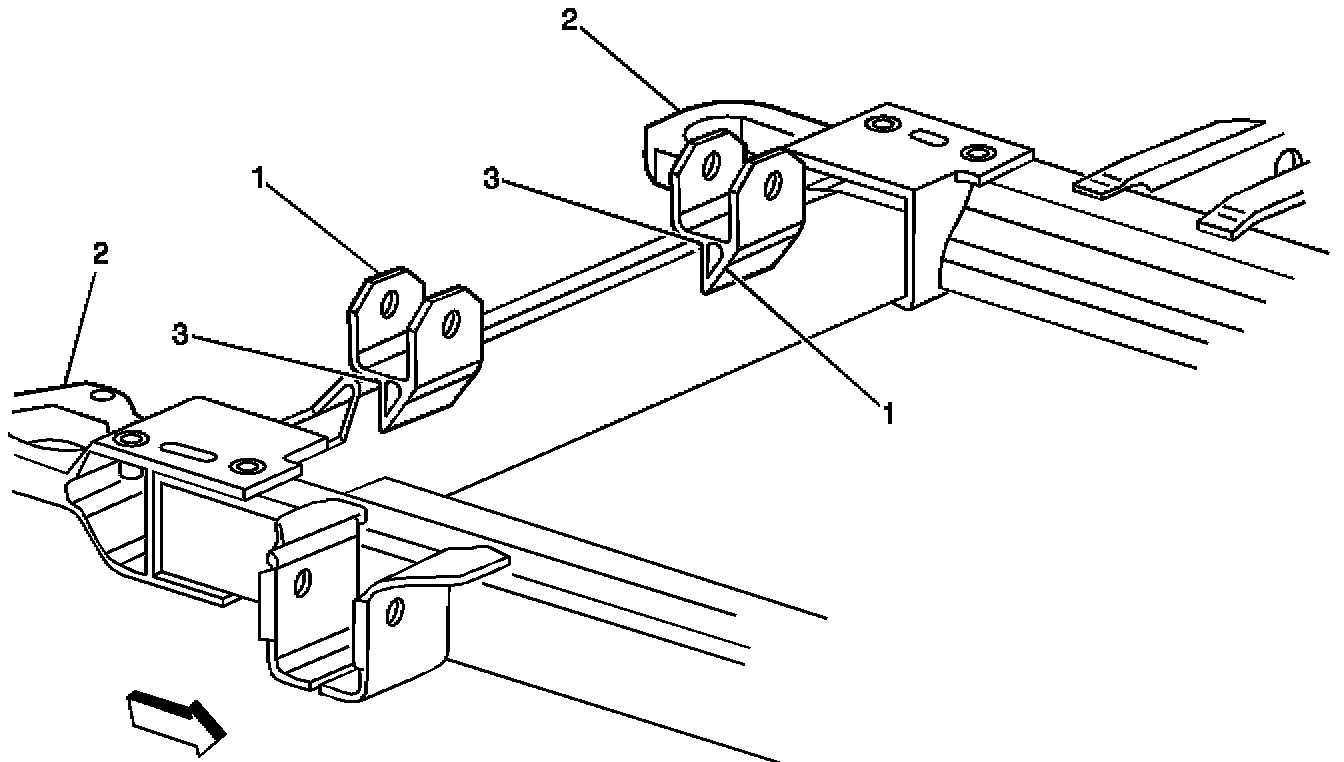 2
1
3
2
3
1