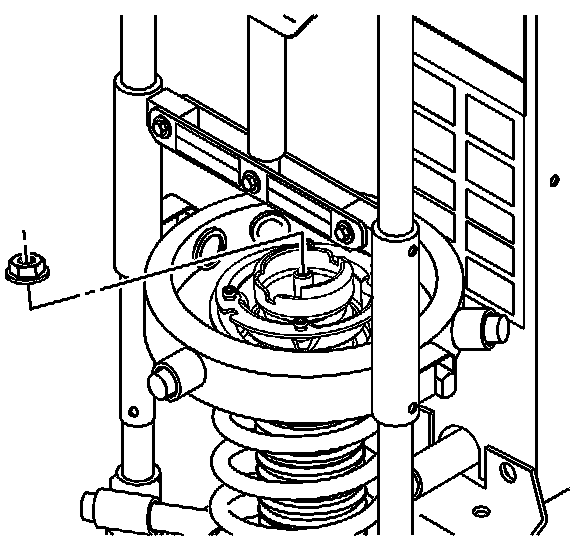 1