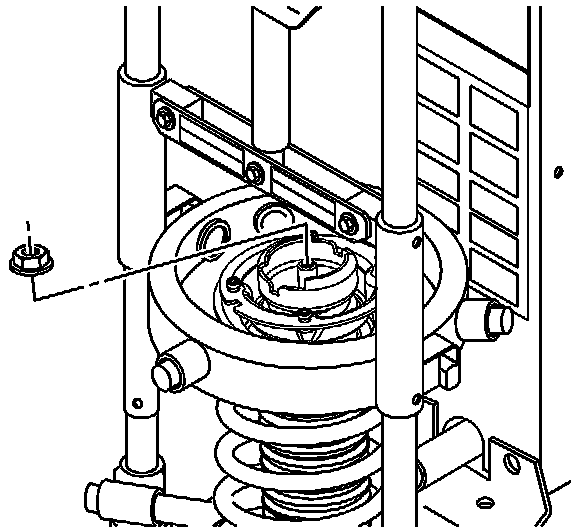 1