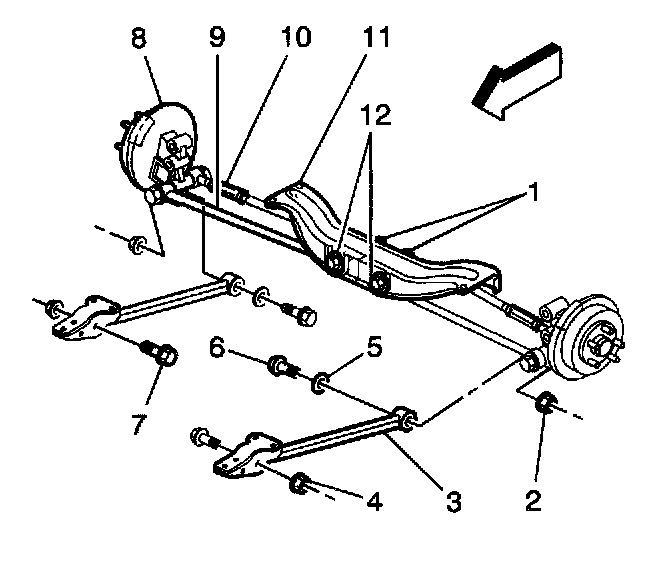 8
9
10
11
12
1
6
5
7
4
3
2