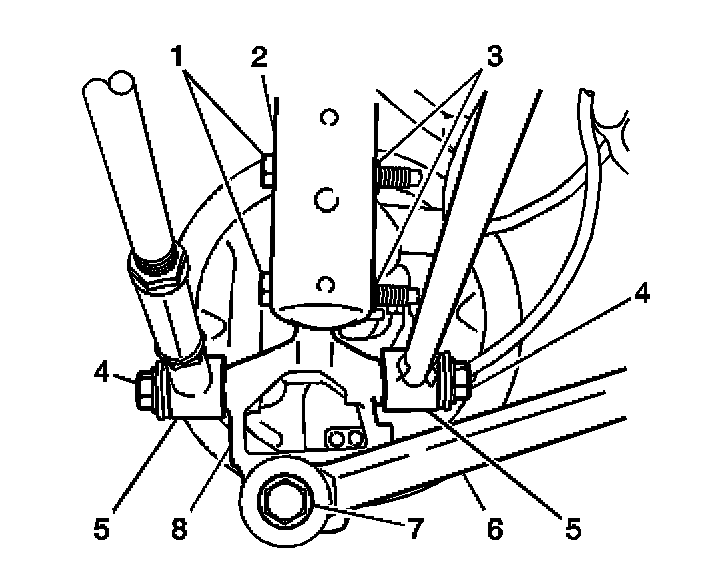 1
2
3
4
4
5
8
7
6
5