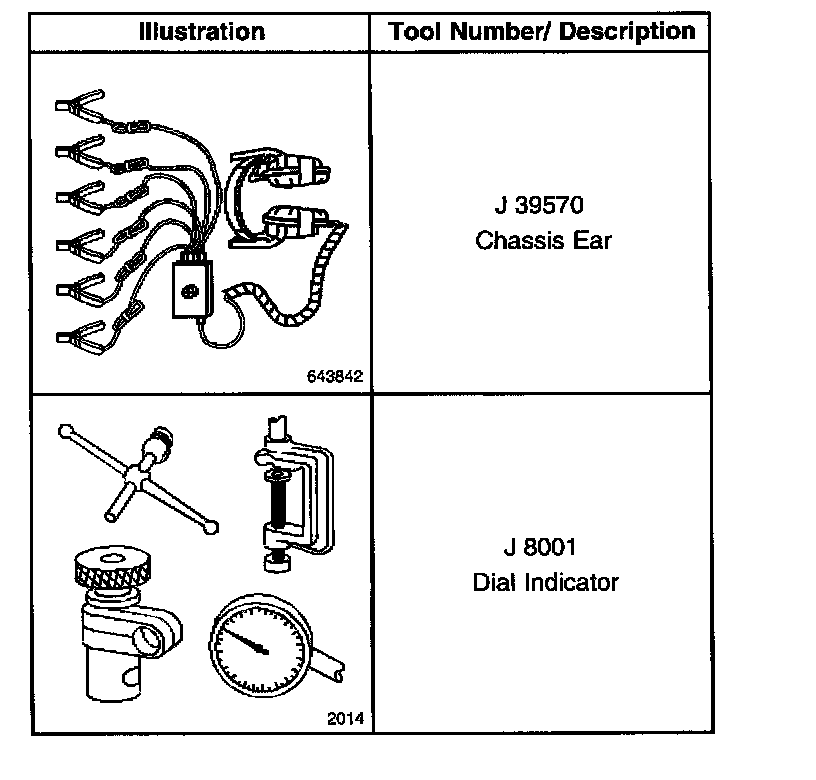 | Illustration | Tool Number/ Description |
|---|---|
| 643842 | J 39570 Chassis Ear |
| 2014 | J 8001 Dial Indicator |