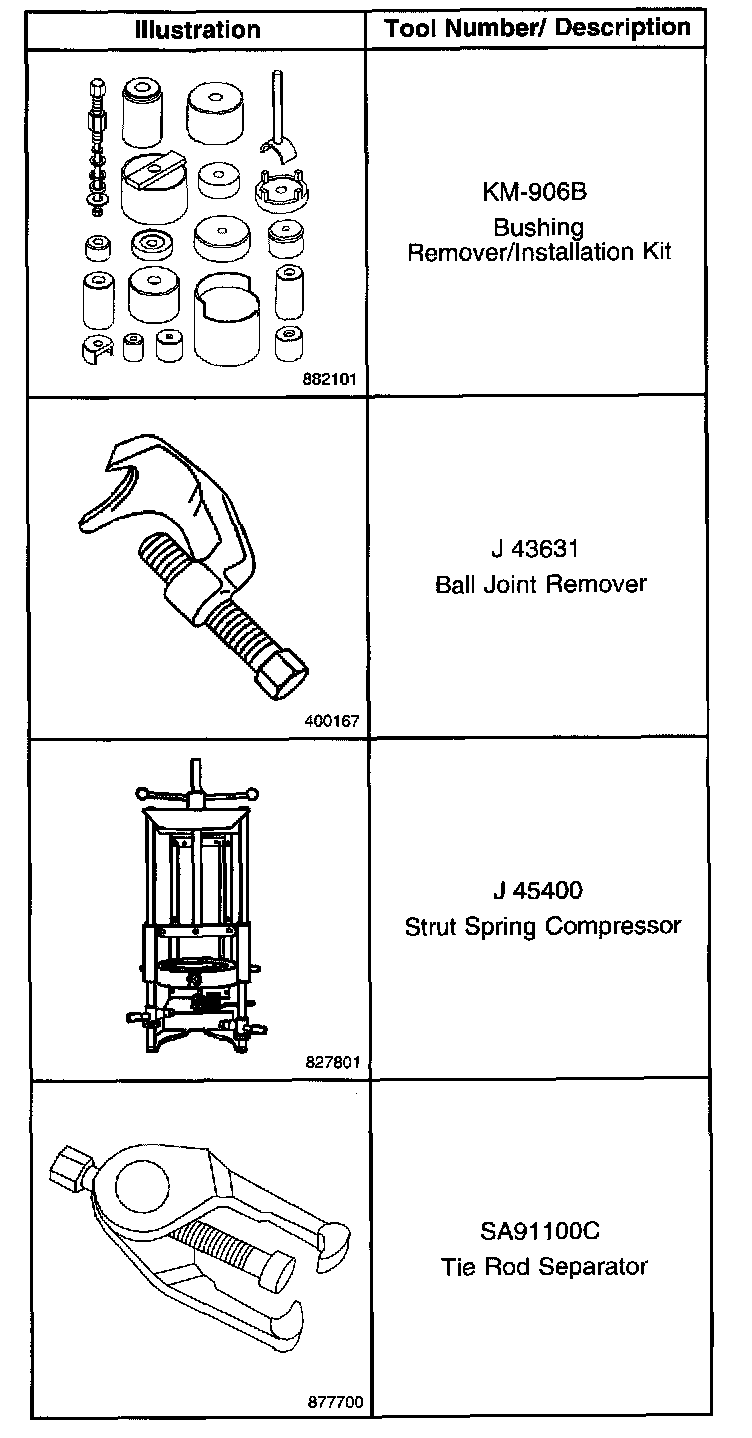 | Illustration | Tool Number/ Description |
|---|---|
| 882101 | KM-906B Bushing Remover/Installation Kit |
| 400167 | J 43631 Ball Joint Remover |
| 827801 | J 45400 Strut Spring Compressor |
| 877700 | SA91100C Tie Rod Separator |