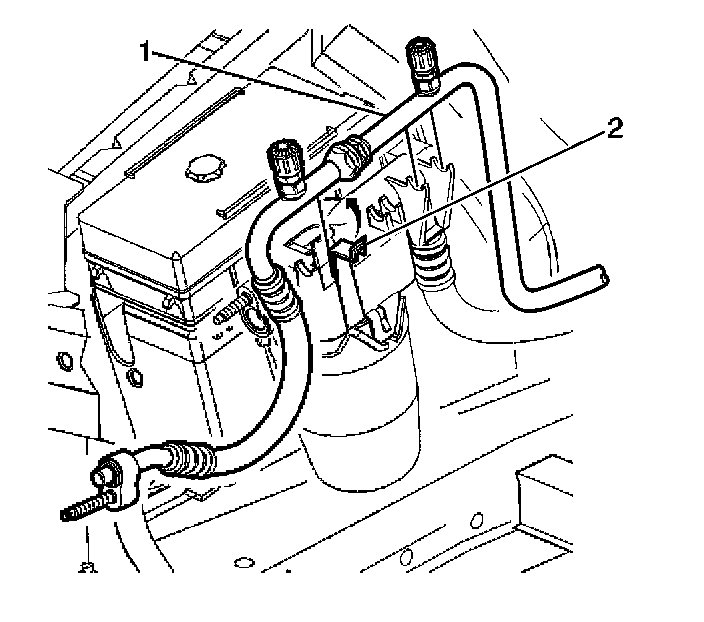 1
2