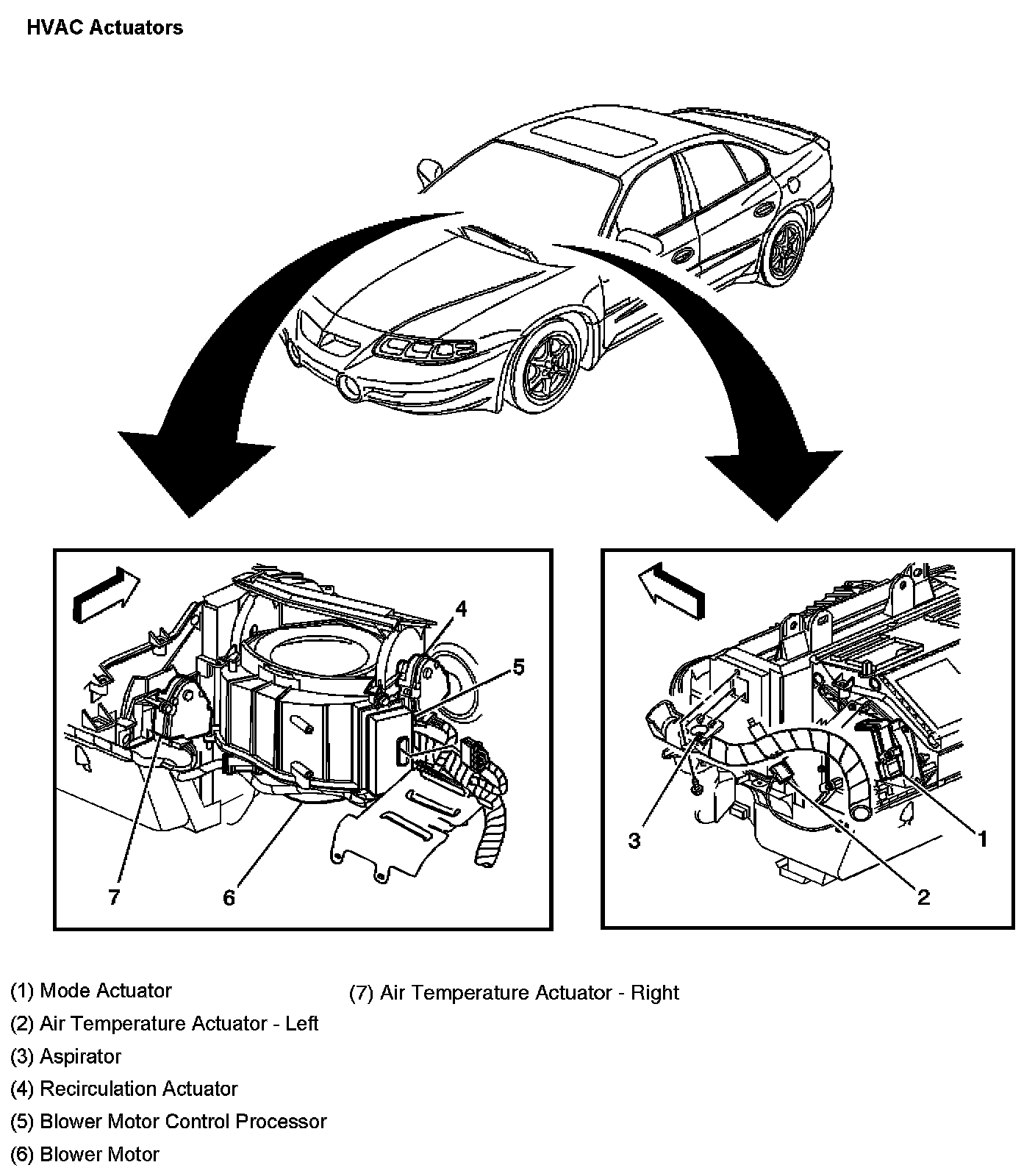 HVAC Actuators

4
5
7
6
3
1
2

(1) Mode Actuator
(2) Air Temperature Actuator - Left
(3) Aspirator
(4) Recirculation Actuator
(5) Blower Motor Control Processor
(6) Blower Motor

(7) Air Temperature Actuator - Right