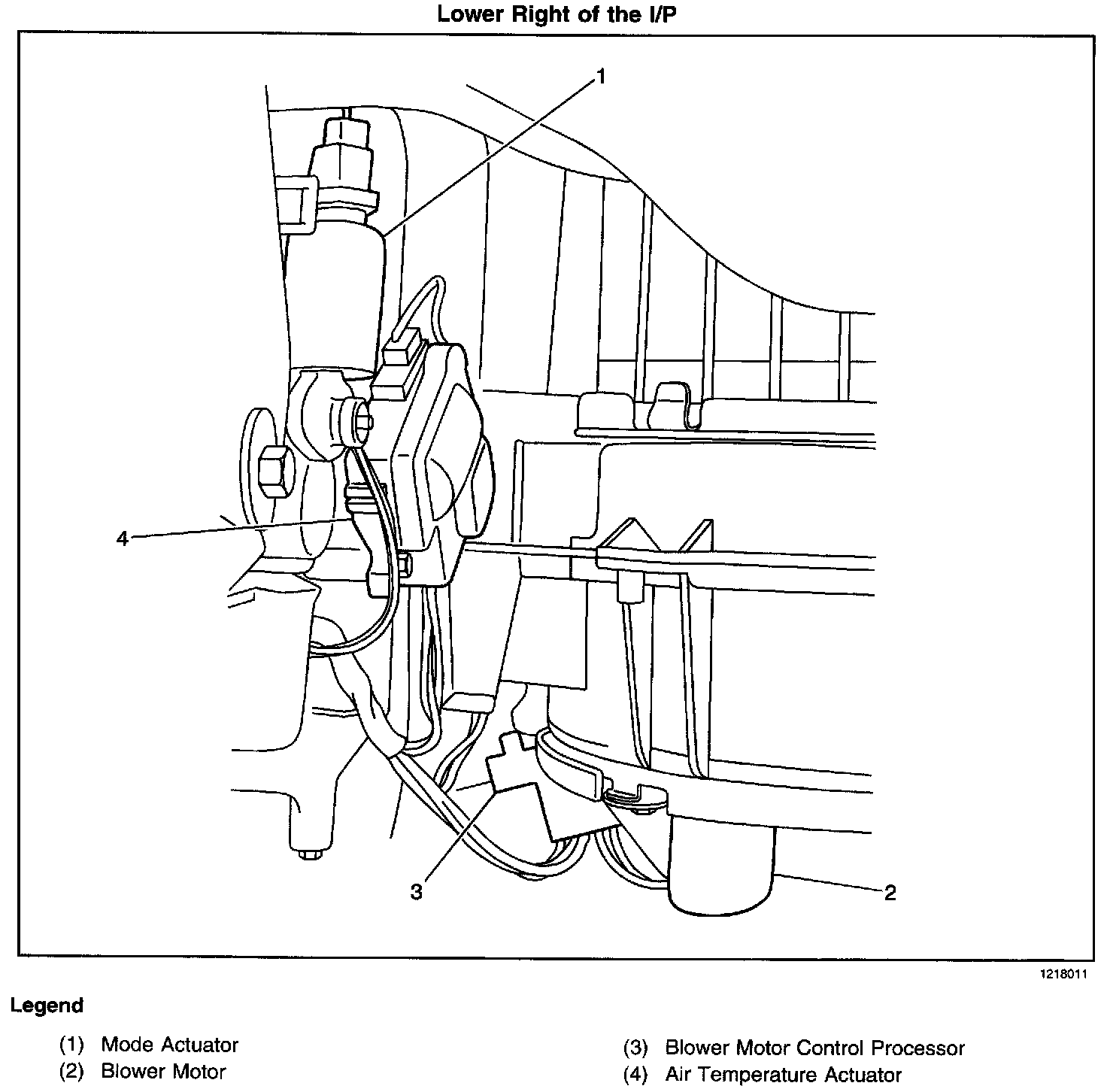 Lower Right of the I/P

1

4

3

2

1218011

Legend

(1) Mode Actuator
(2) Blower Motor

(3) Blower Motor Control Processor
(4) Air Temperature Actuator