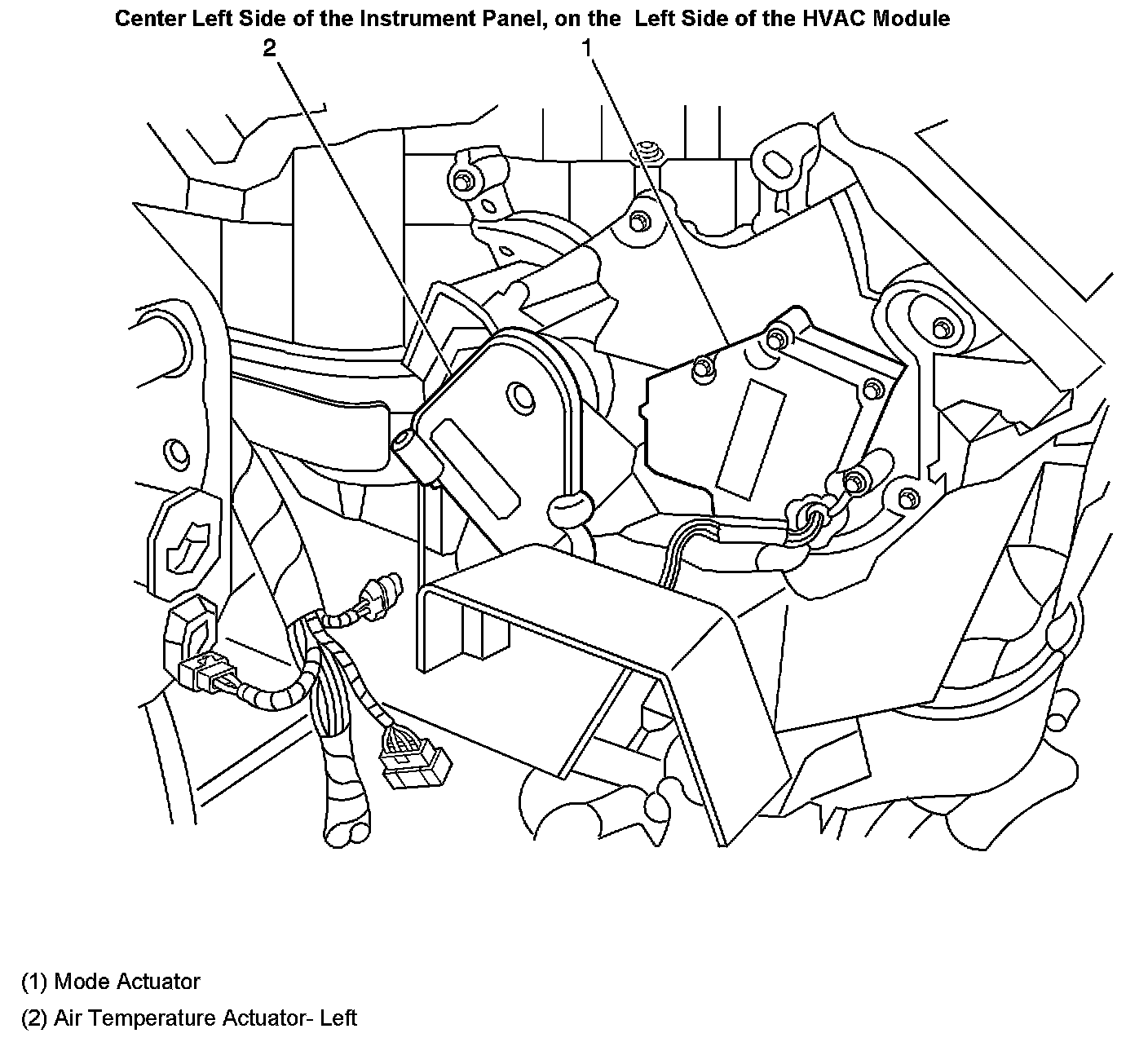 Center Left Side of the Instrument Panel, on the Left Side of the HVAC Module

2

1

(1) Mode Actuator

(2) Air Temperature Actuator- Left