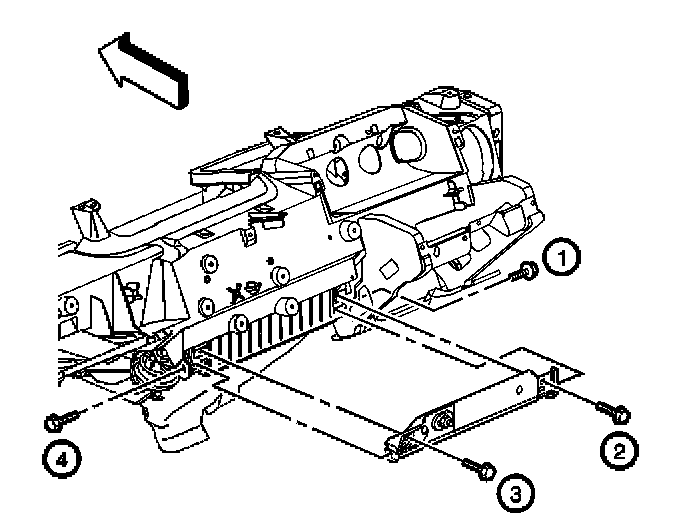 1
4
2
3