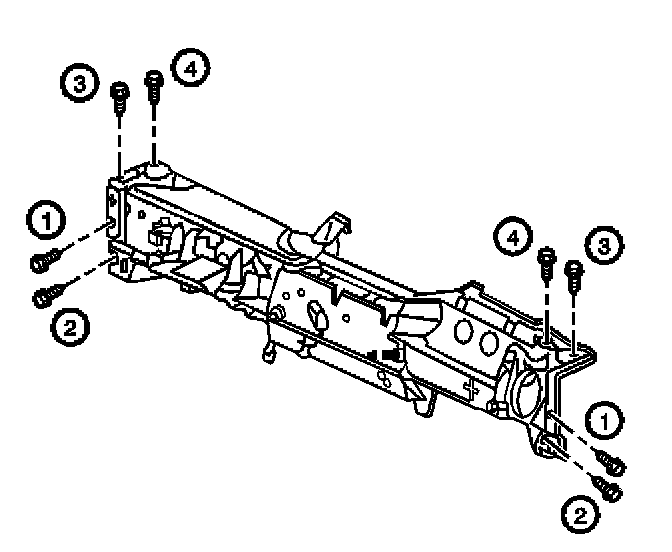 3
4
1
2
4
3
1
2