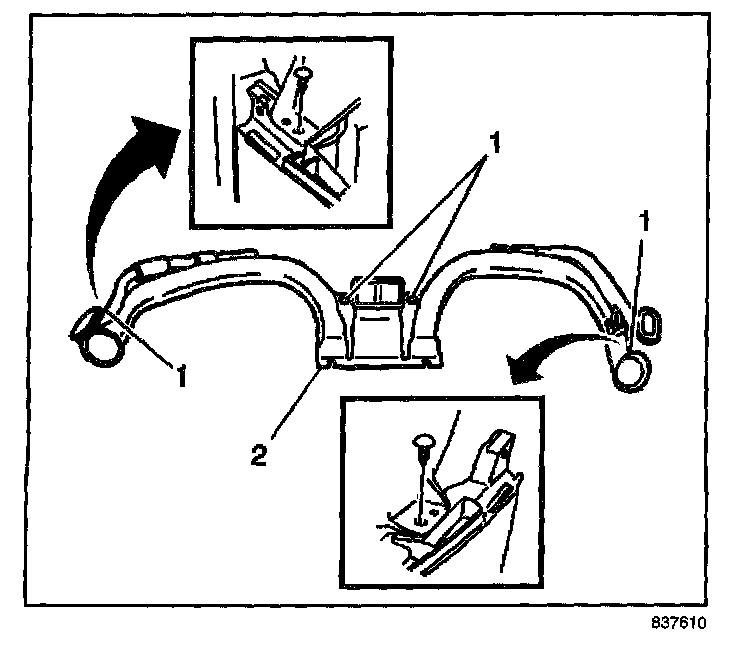 1
1
1
2
837610