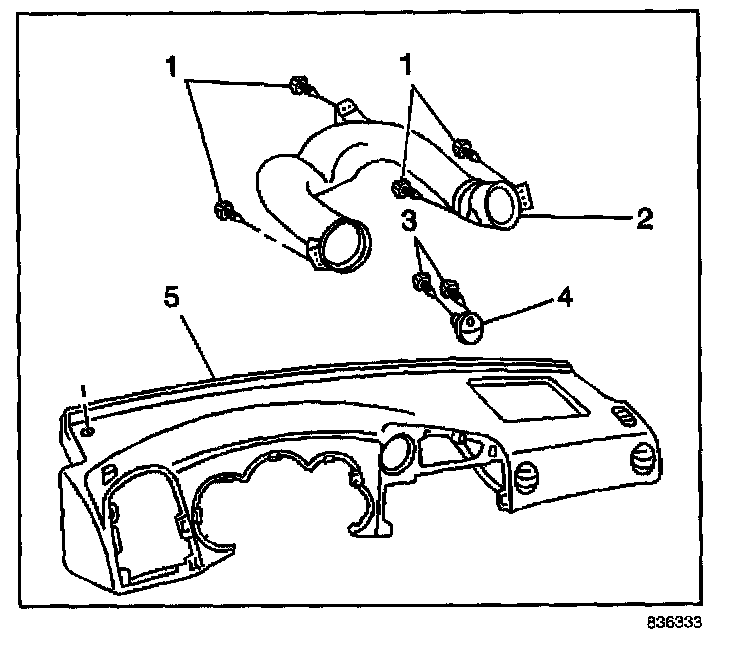 1
1
2
3
4
5
836333