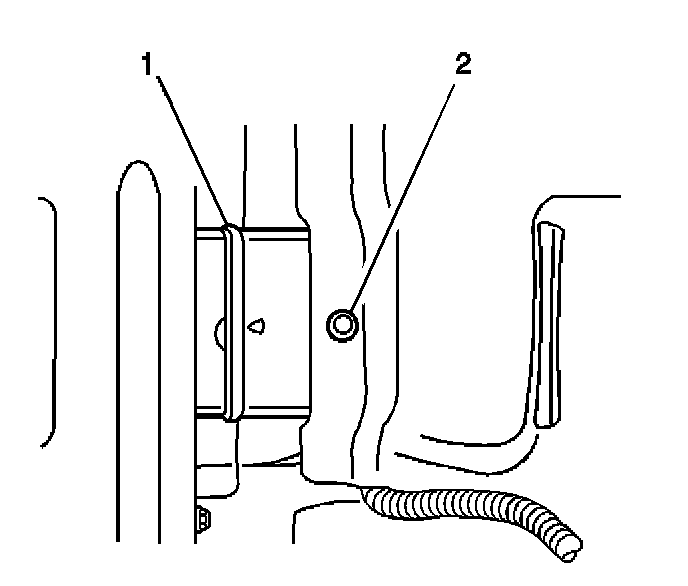 1
2