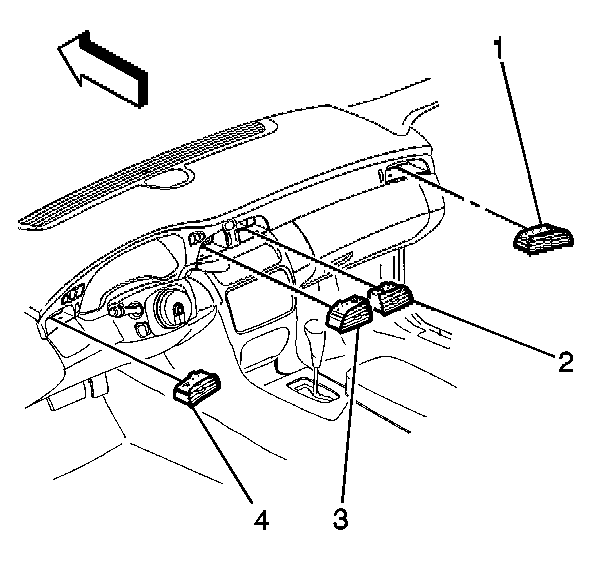 1
2
4
3