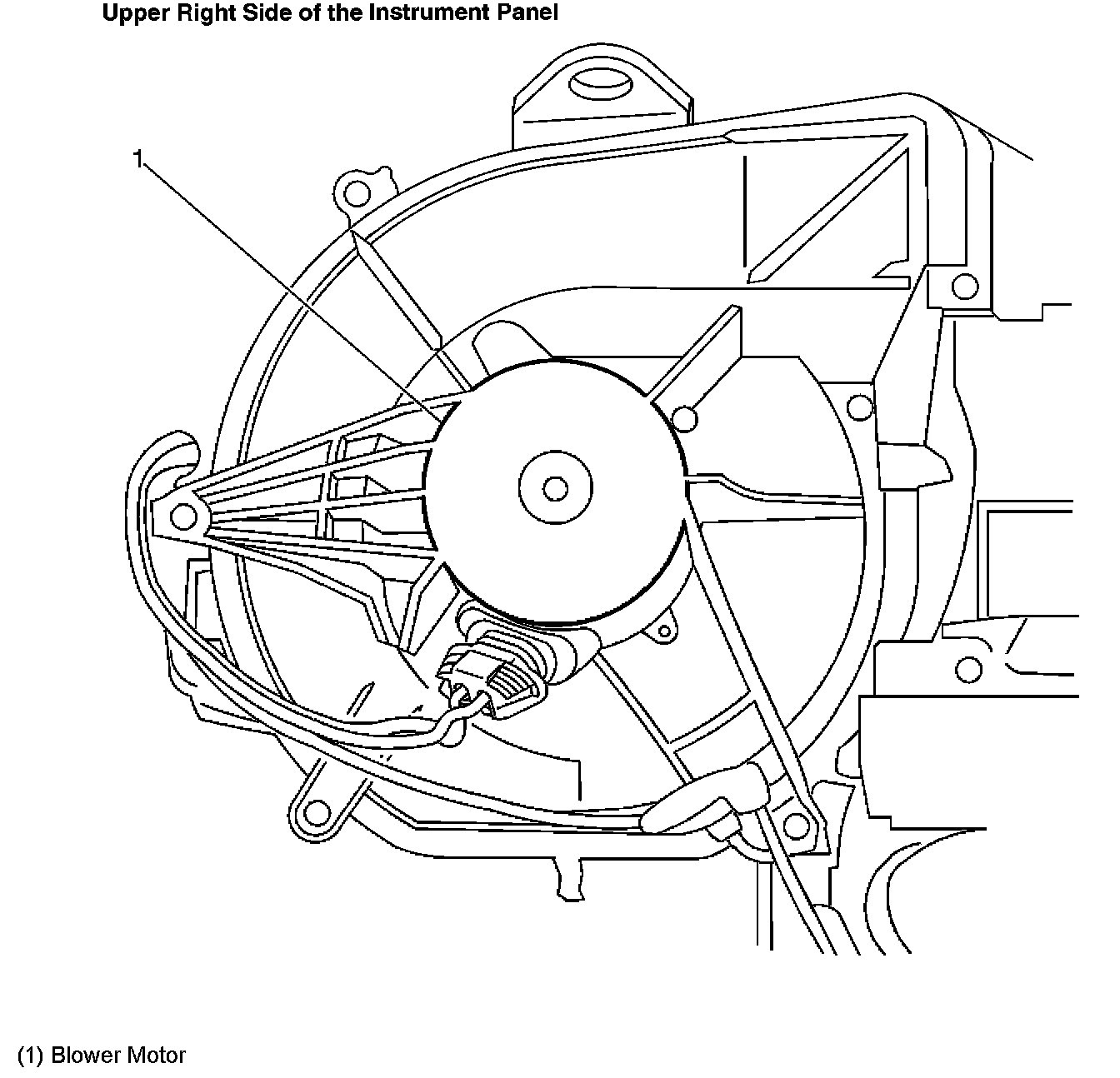 Upper Right Side of the Instrument Panel

1

(1) Blower Motor