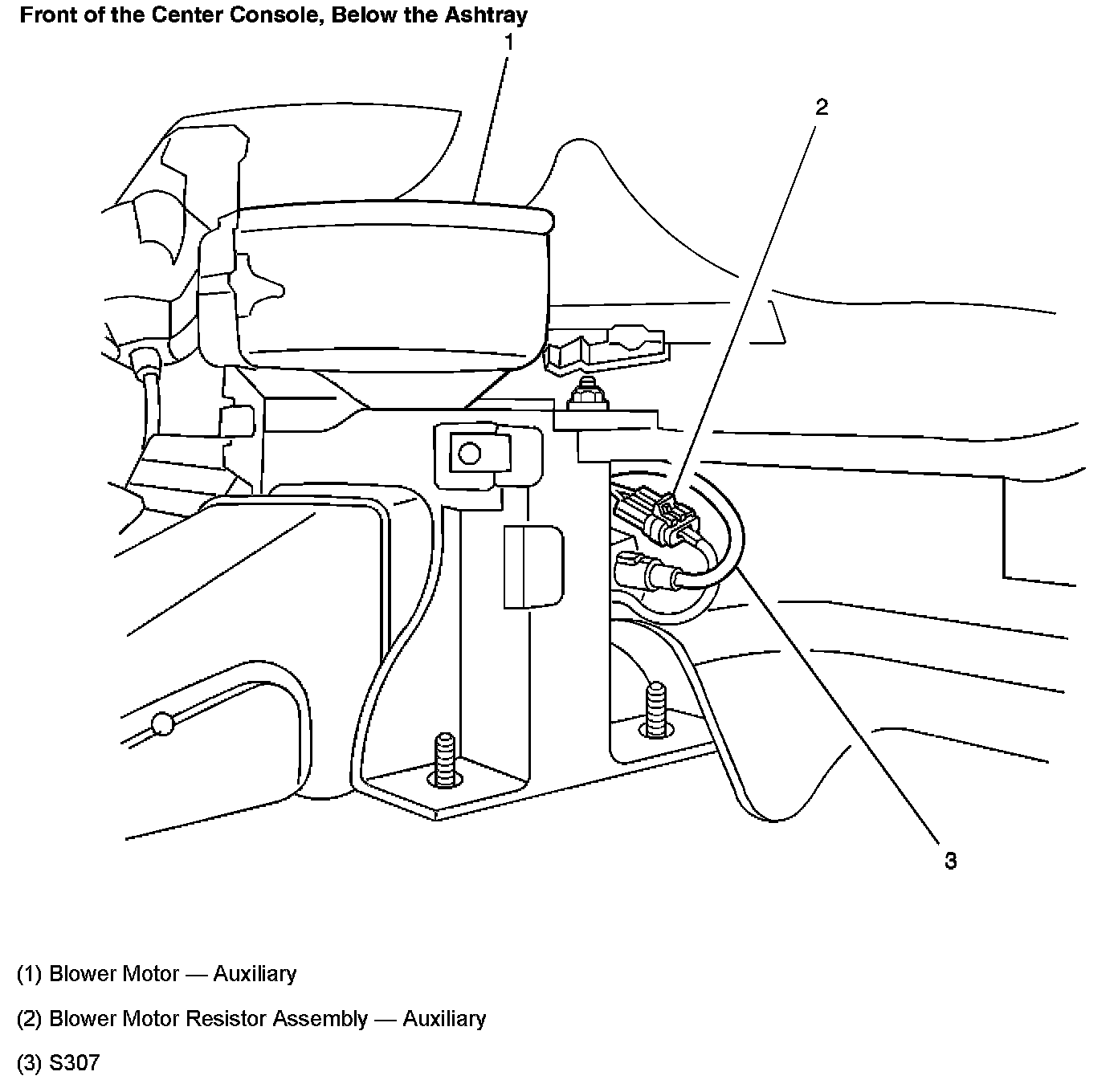 Front of the Center Console, Below the Ashtray

1

2

3

(1) Blower Motor — Auxiliary

(2) Blower Motor Resistor Assembly — Auxiliary

(3) S307