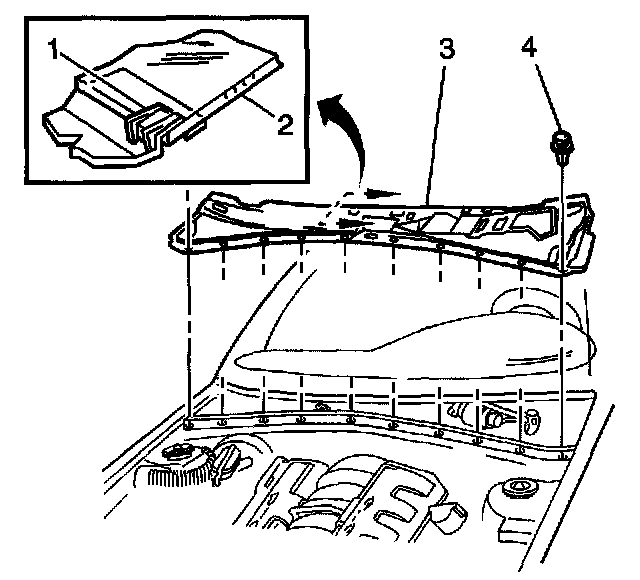 1
2
3
4