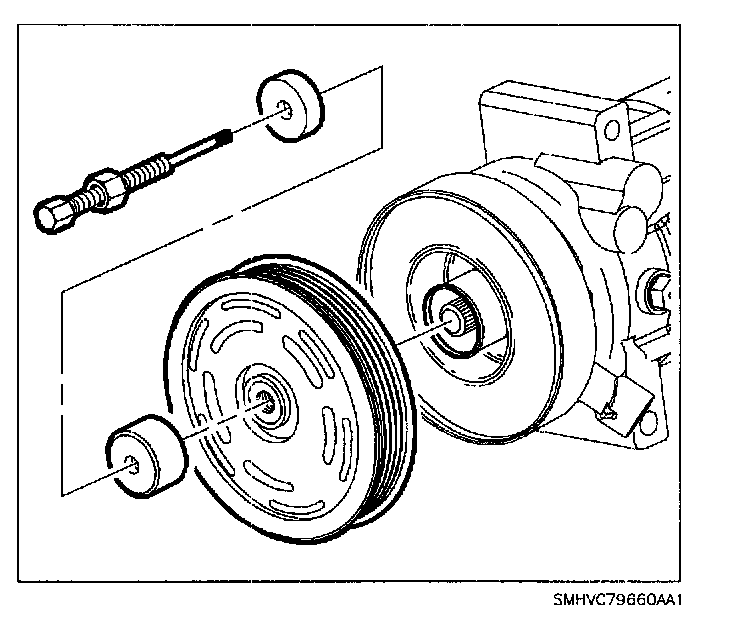 SMHVC79660AA1