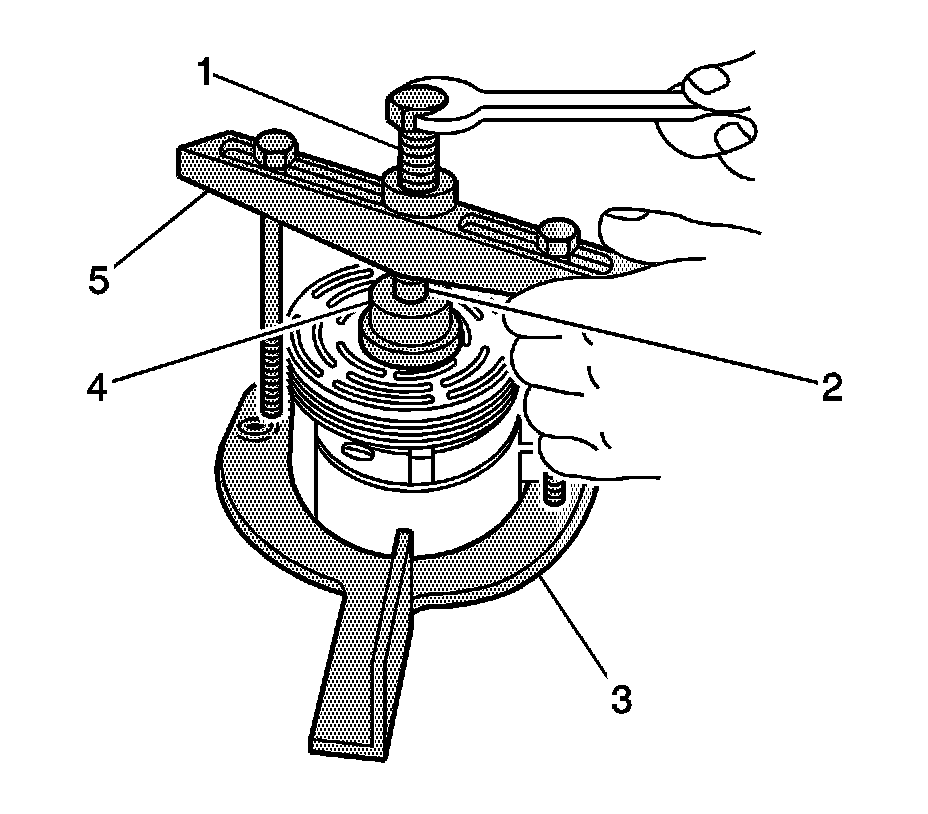 1
5
4
2
3