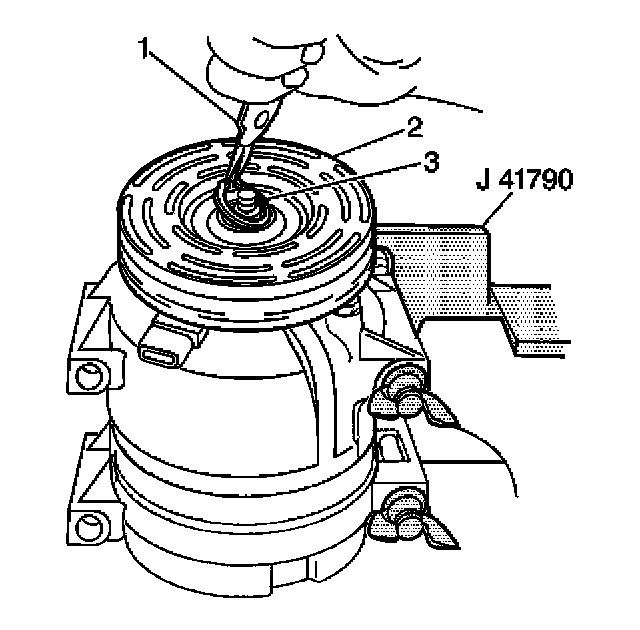 1
2
3
J 41790