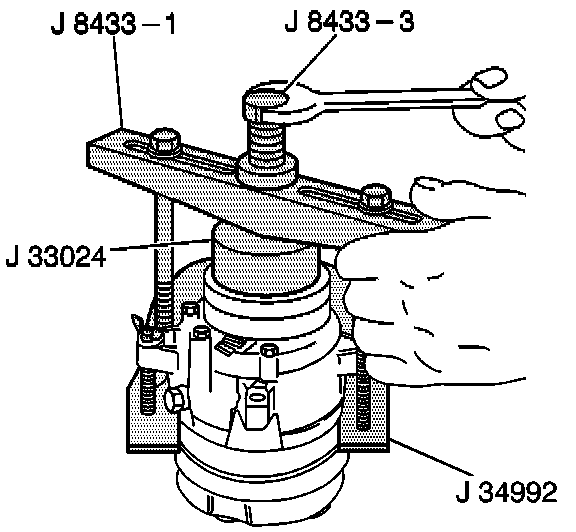 J 8433 – 1
J 8433 – 3
J 33024
J 34992