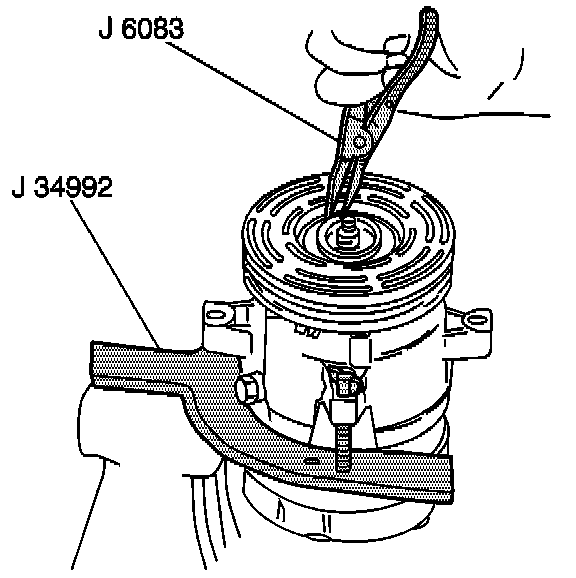 J 6083

J 34992