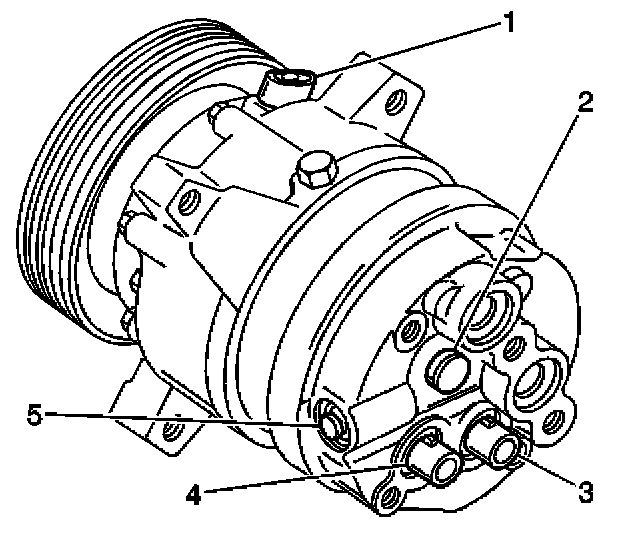 1
2
5
4
3