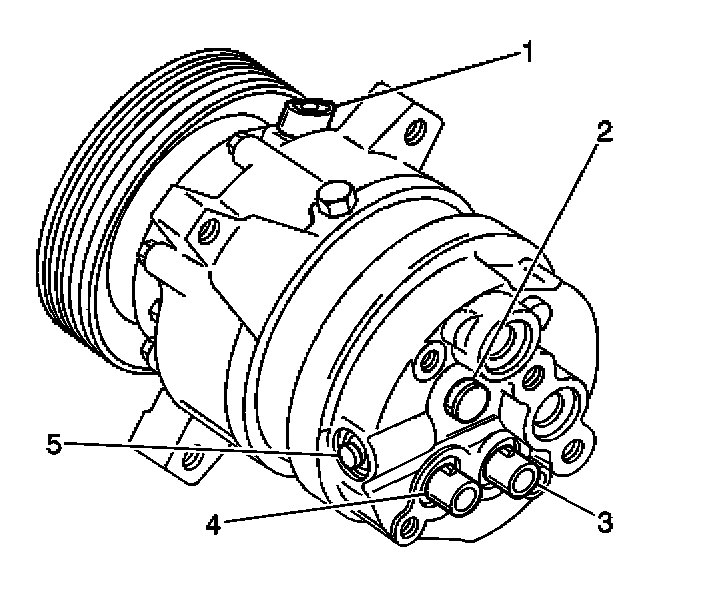 1
2
5
4
3