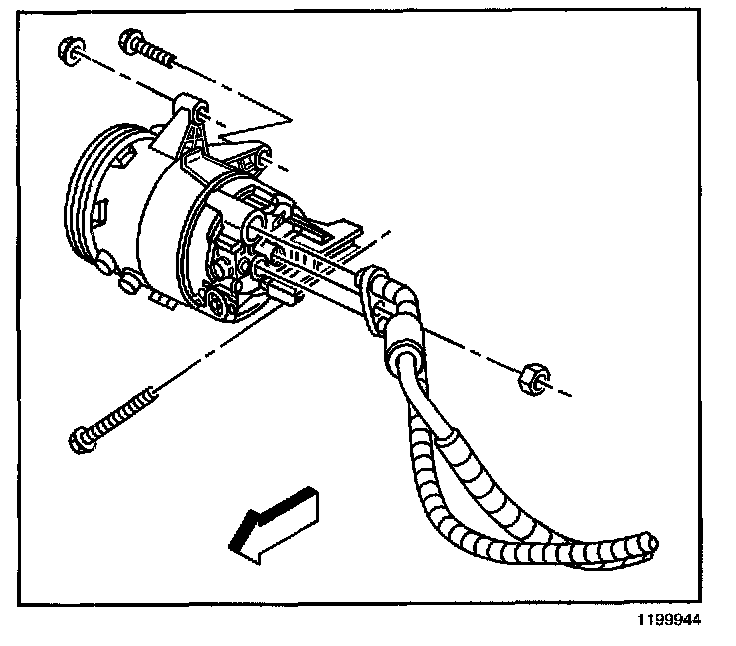 1199944