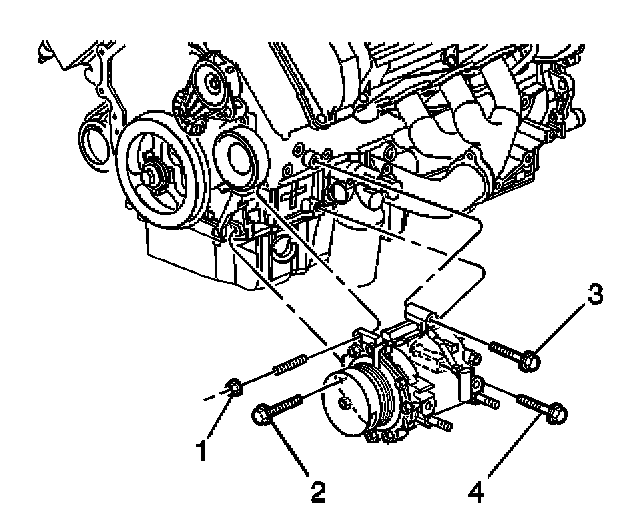 3
1
2
4