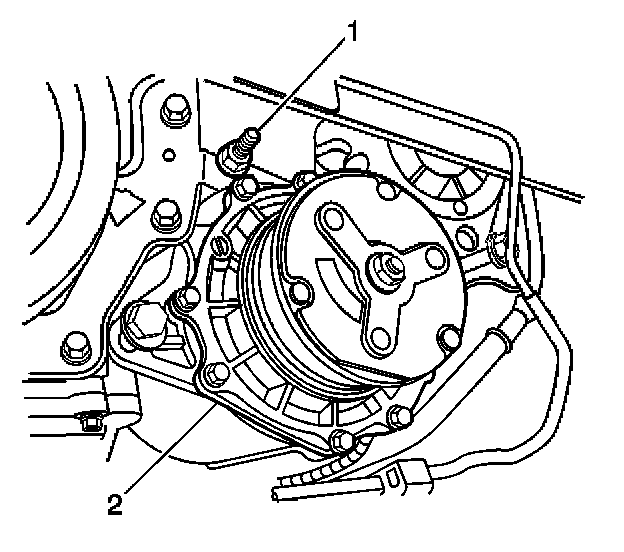 1

2