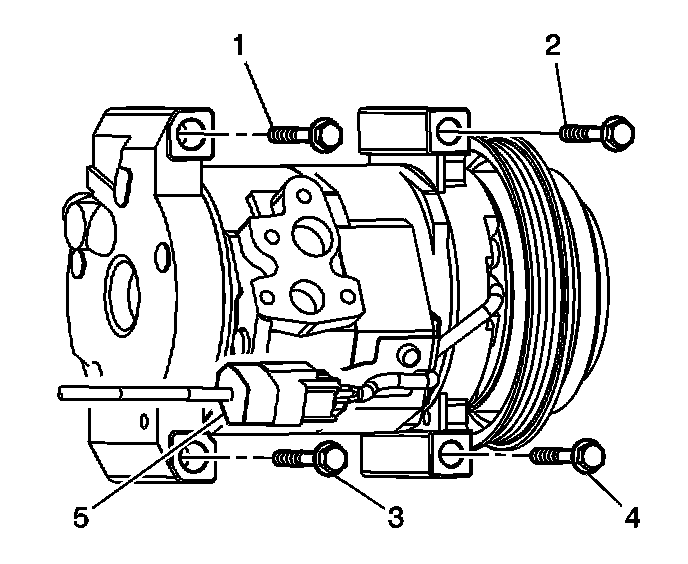 1
2
5
3
4