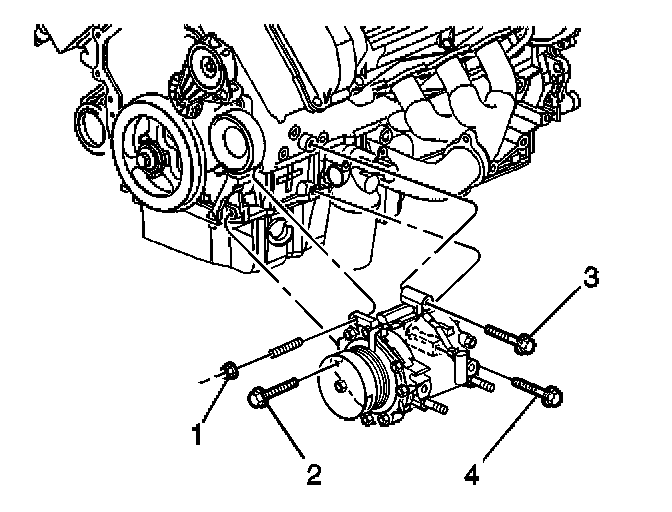 3
1
2
4