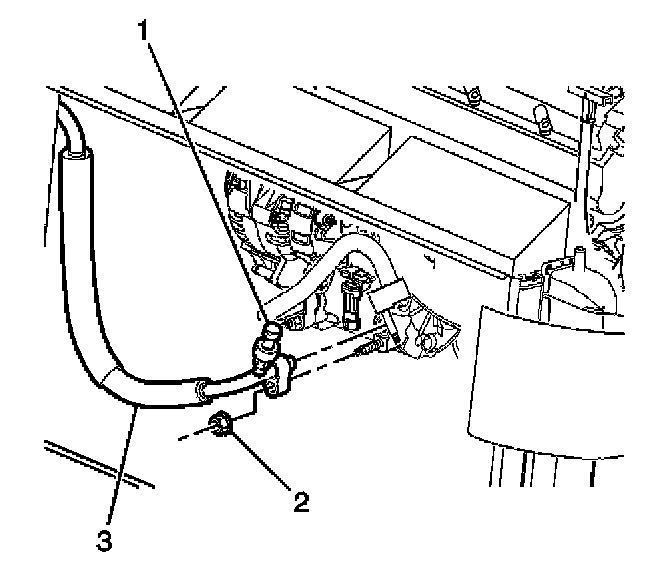 1
2
3