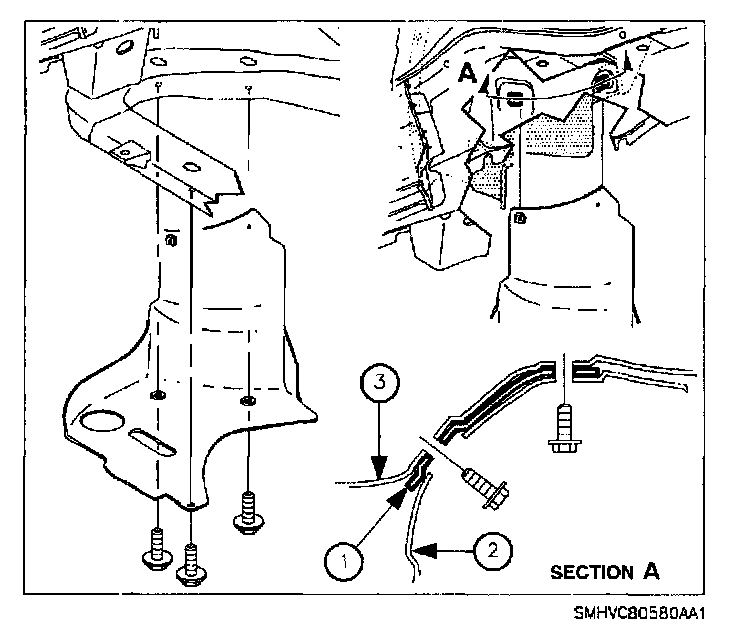 A

3

1

2

SECTION A

SMHVC80580AA1