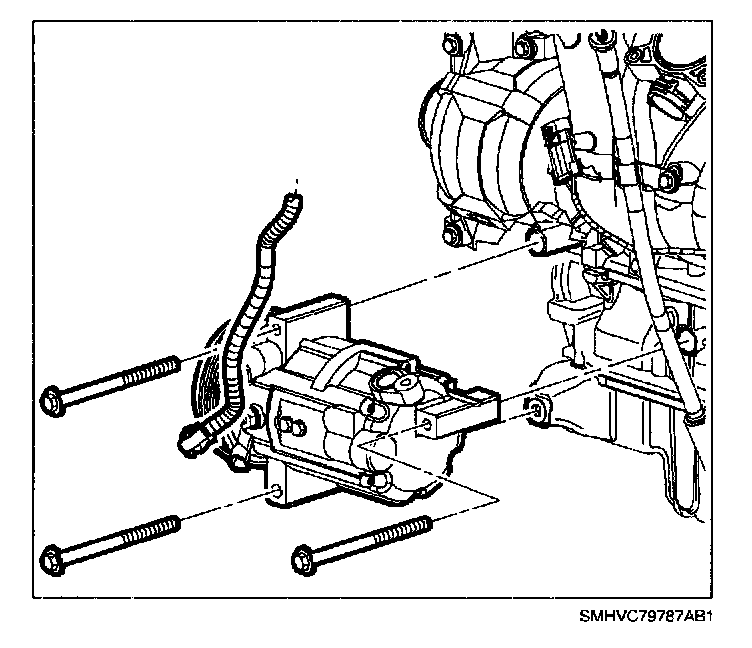 SMHVC79787AB1