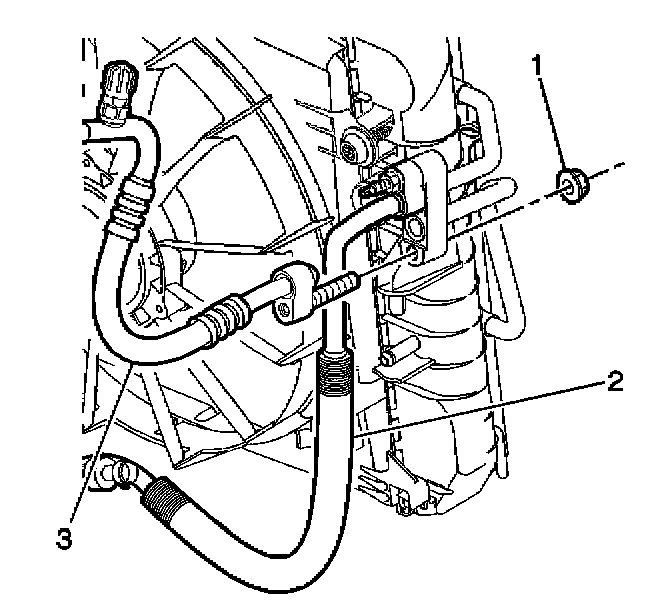 1

2

3