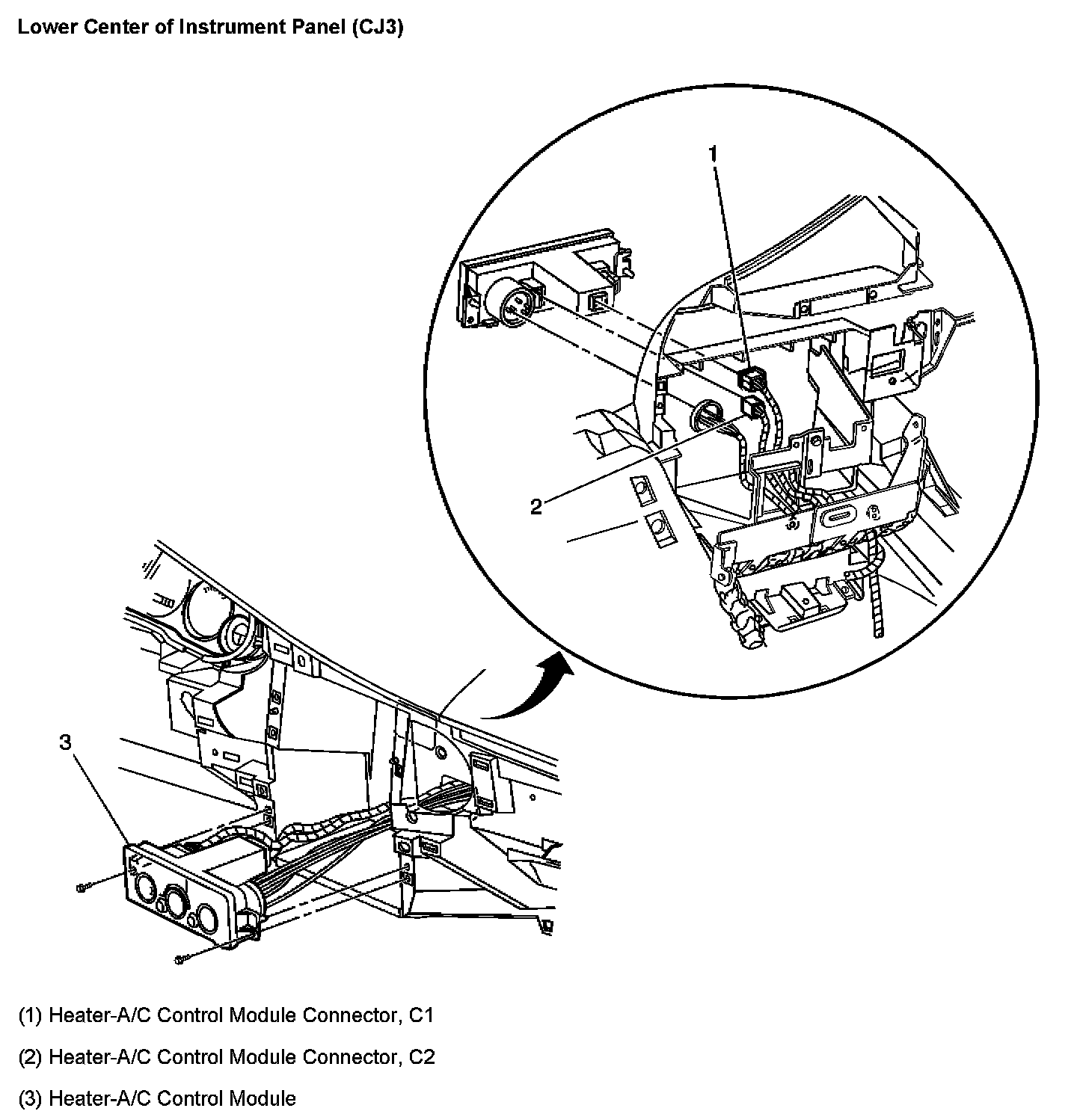 Lower Center of Instrument Panel (CJ3)

1

2

3

(1) Heater-A/C Control Module Connector, C1

(2) Heater-A/C Control Module Connector, C2

(3) Heater-A/C Control Module