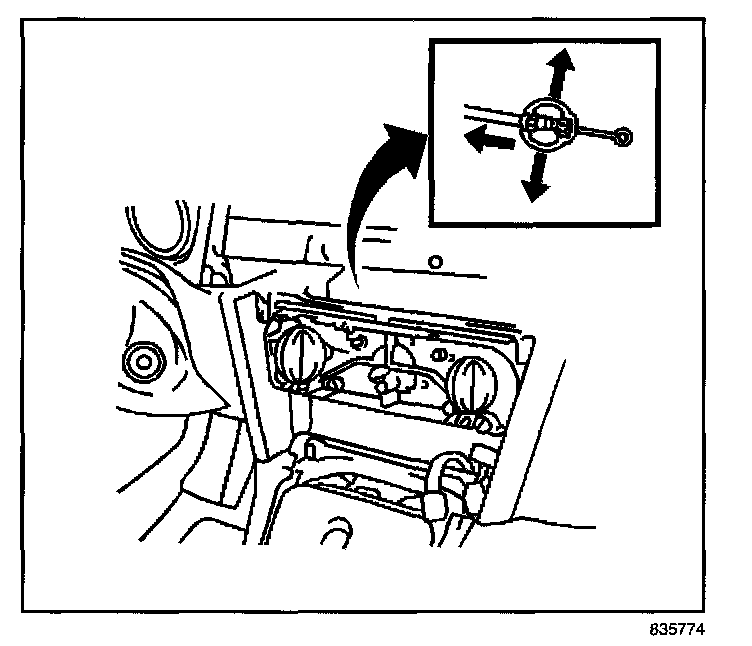 835774