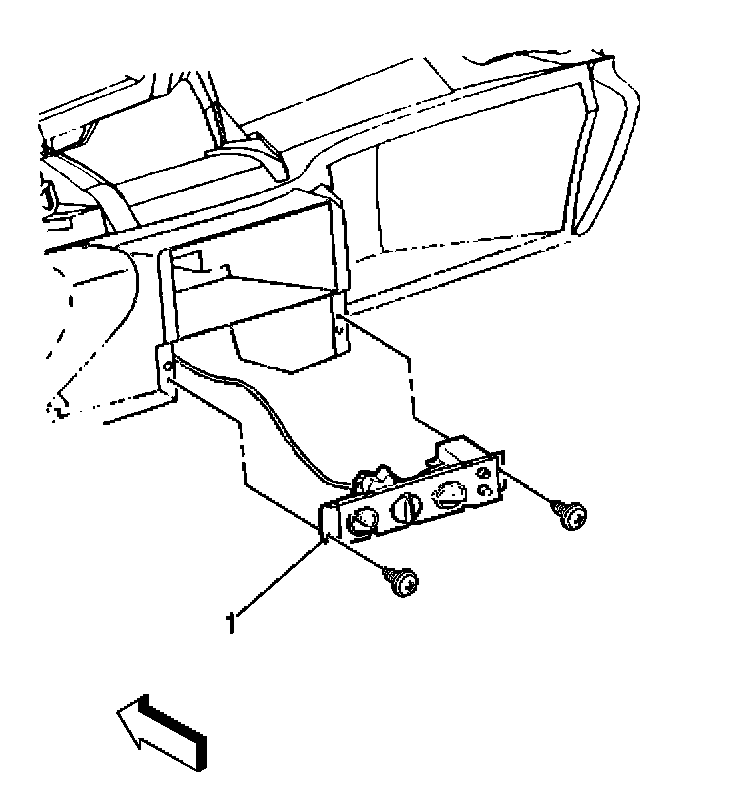 1