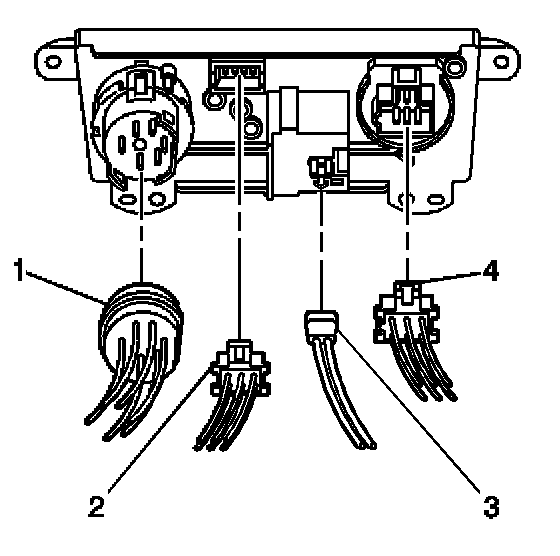 1
4
2
3