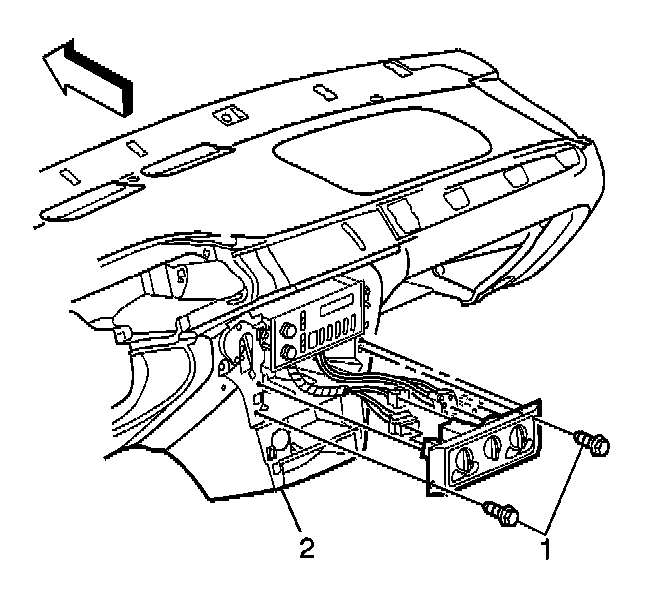 2

1