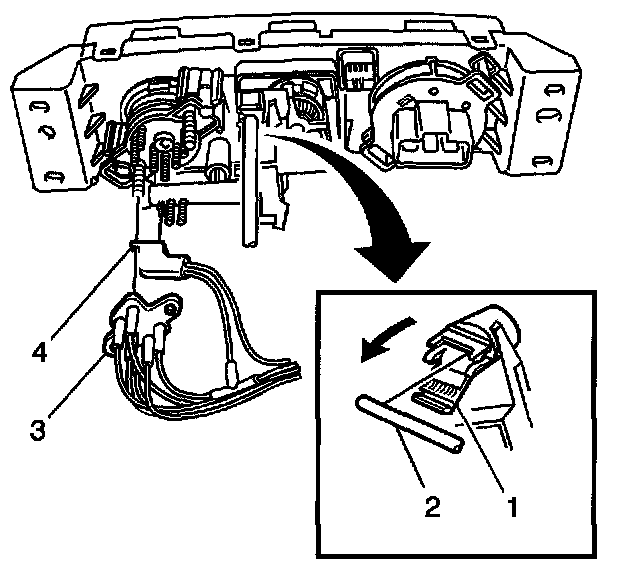 4
3
2
1