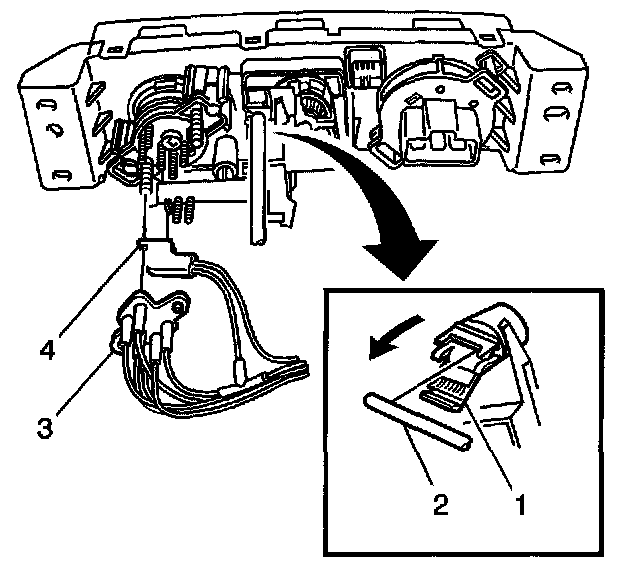 4
3
2
1