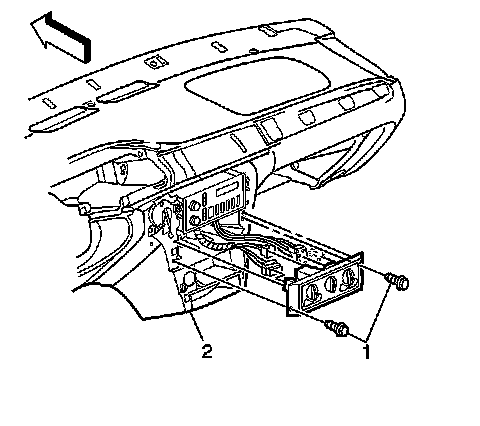 2

1