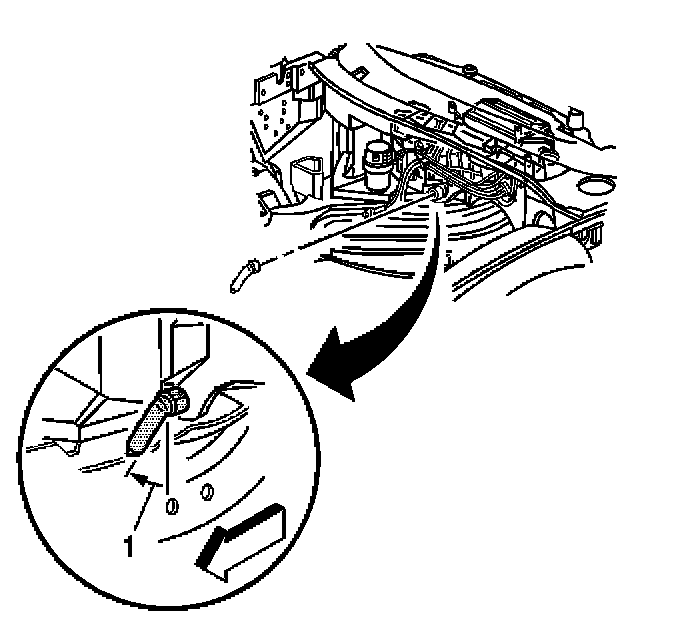 1