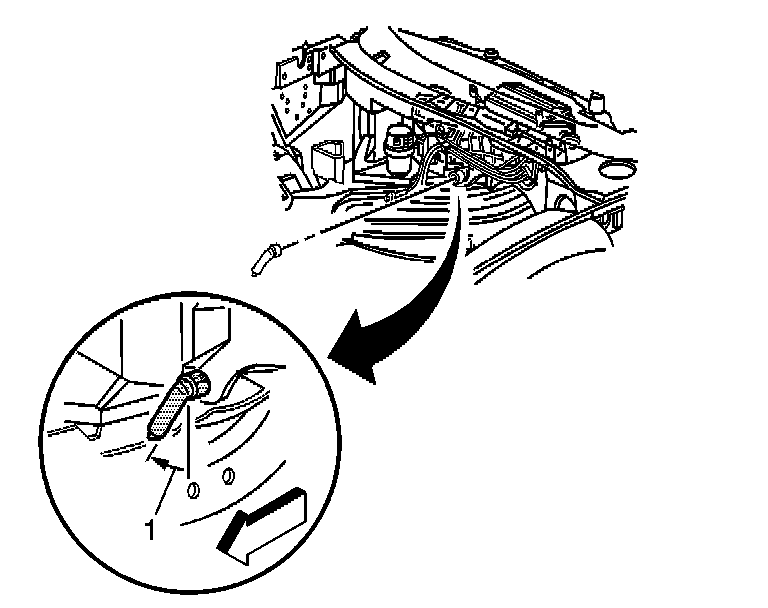 1