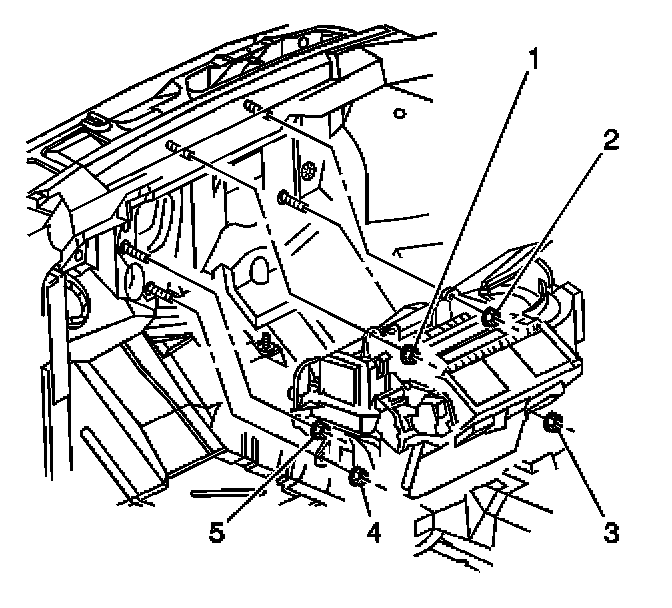 1
2
5
4
3