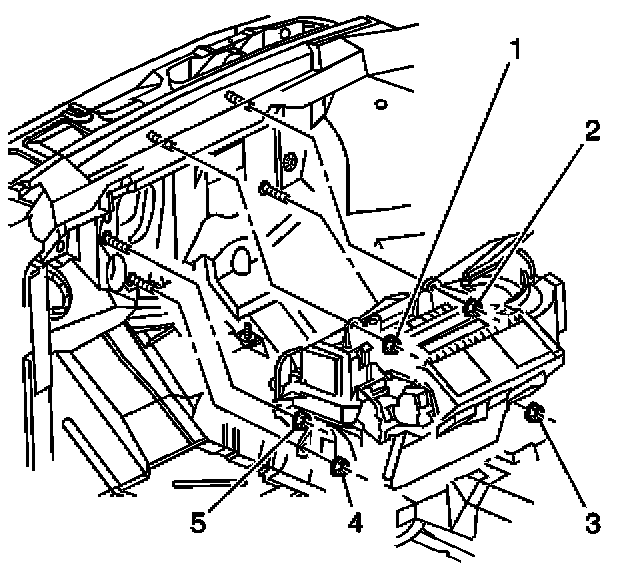 1
2
5
4
3