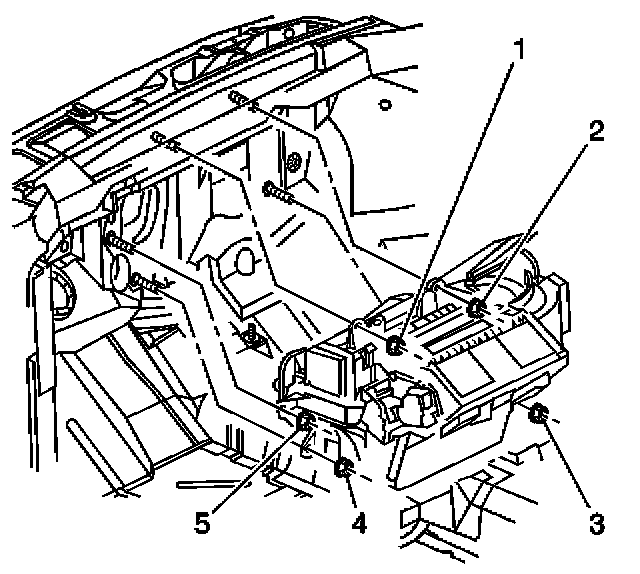 1
2
5
4
3