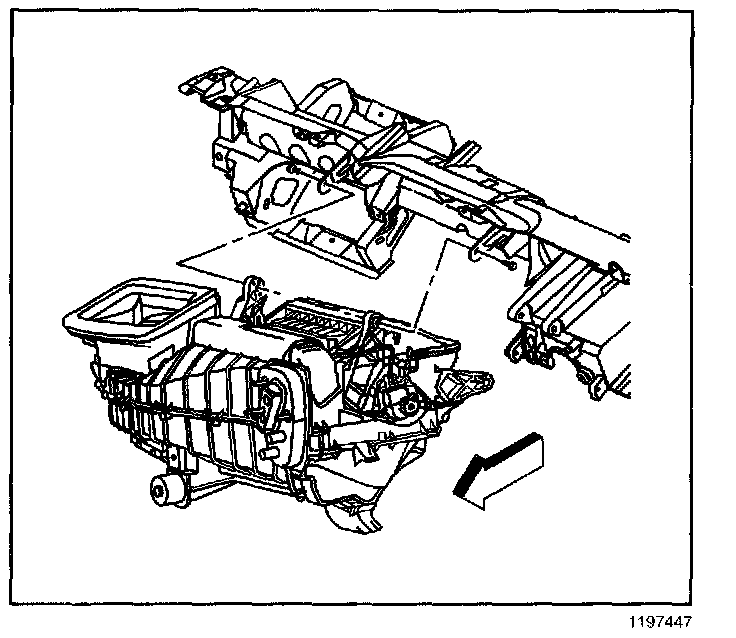 1197447